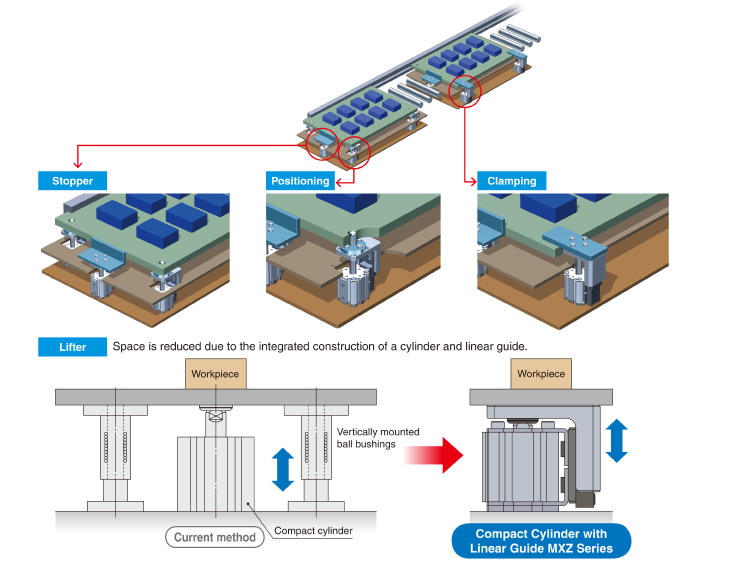 Stopper

Positioning

Clamping

Lifter

Space is reduced due to the integrated construction of a cylinder and linear guide.

Workpiece

Vertically mounted ball bushings

Compact cylinder

Current method

Workpiece

Compact Cylinder with Linear Guide MXZ Series