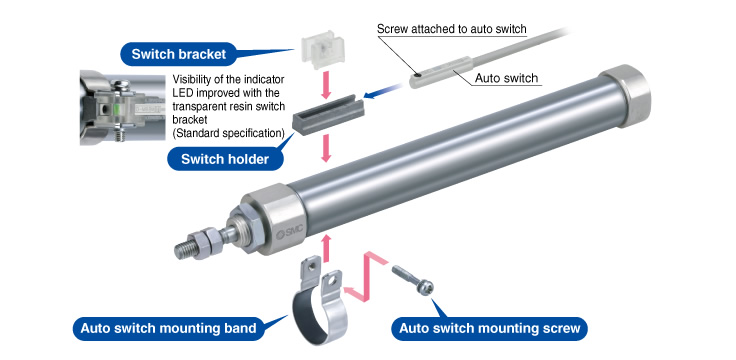 Switch bracket

Screw attached to auto switch

Auto switch

Visibility of the indicator LED improved with the transparent resin switch bracket (Standard specification)

Switch holder

SMC

Auto switch mounting band

Auto switch mounting screw