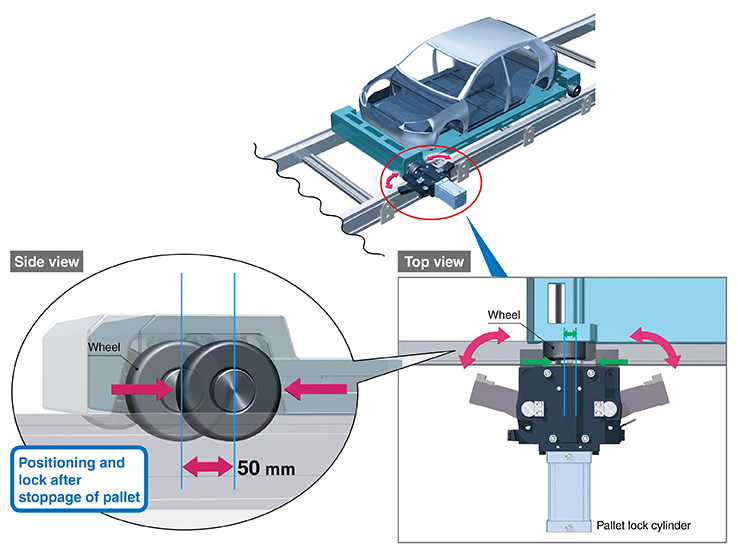 Side view

Wheel

Positioning and lock after stoppage of pallet

50 mm

Top view

Wheel

Pallet lock cylinder