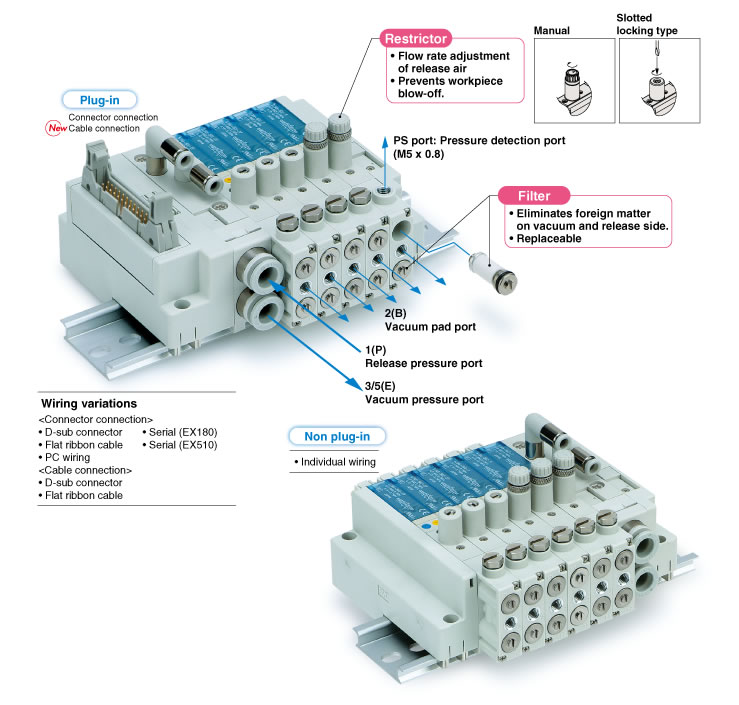 Restrictor
• Flow rate adjustment of release air
• Prevents workpiece blow-off.

Manual

Slotted locking type

Plug-in
Connector connection
New Cable connection

PS port: Pressure detection port (M5 x 0.8)

Filter
• Eliminates foreign matter on vacuum and release side.
• Replaceable

2(B)
Vacuum pad port

1(P)
Release pressure port

3/5(E)
Vacuum pressure port

Wiring variations
<Connector connection>
• D-sub connector
• Flat ribbon cable
• PC wiring
• Serial (EX180)
• Serial (EX510)
<Cable connection>
• D-sub connector
• Flat ribbon cable

Non plug-in
• Individual wiring