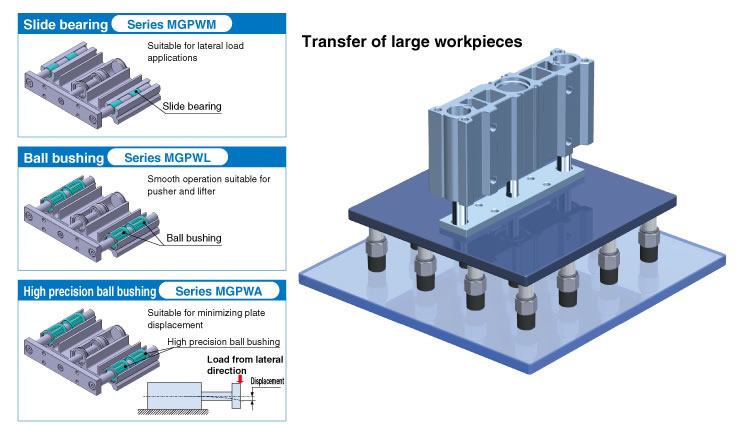 Slide bearing Series MGPWM

Suitable for lateral load applications

Slide bearing

Ball bushing Series MGPWL

Smooth operation suitable for pusher and lifter

Ball bushing

High precision ball bushing Series MGPWA

Suitable for minimizing plate displacement

High precision ball bushing

Load from lateral direction

Displacement

Transfer of large workpieces