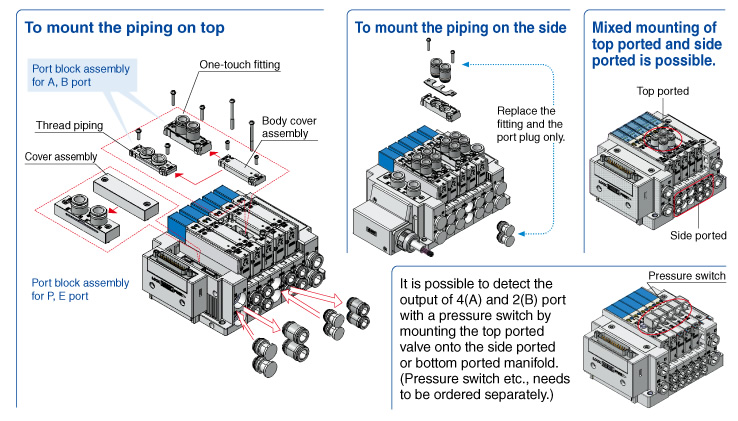 To mount the piping on top

Port block assembly for A, B port

One-touch fitting

Thread piping

Body cover assembly

Cover assembly

Port block assembly for P, E port

To mount the piping on the side

Replace the fitting and the port plug only.

Mixed mounting of top ported and side ported is possible.

Top ported

Side ported

It is possible to detect the output of 4(A) and 2(B) port with a pressure switch by mounting the top ported valve onto the side ported or bottom ported manifold. (Pressure switch etc., needs to be ordered separately.)

Pressure switch