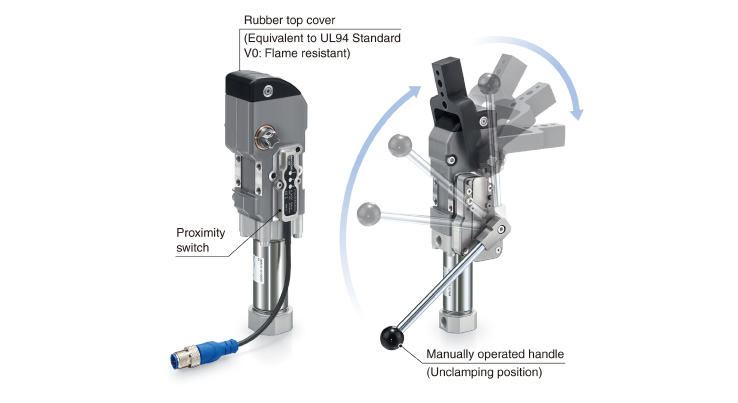 Rubber top cover
(Equivalent to UL94 Standard V0: Flame resistant)

Proximity switch

Manually operated handle
(Unclamping position)