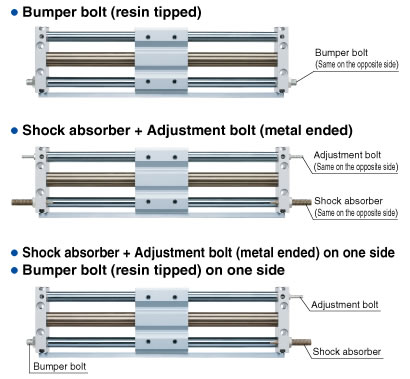 ● Bumper bolt (resin tipped)

Bumper bolt
(Same on the opposite side)

● Shock absorber + Adjustment bolt (metal ended)

Adjustment bolt
(Same on the opposite side)

Shock absorber
(Same on the opposite side)

● Shock absorber + Adjustment bolt (metal ended) on one side
● Bumper bolt (resin tipped) on one side

Adjustment bolt

Shock absorber

Bumper bolt