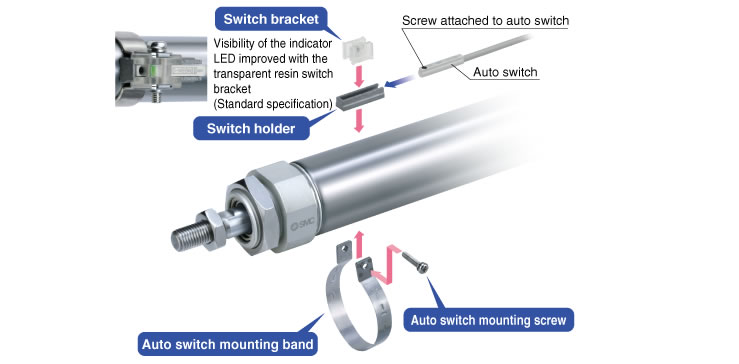 Switch bracket

Visibility of the indicator LED improved with the transparent resin switch bracket (Standard specification)

Screw attached to auto switch

Auto switch

Switch holder

SMC

Auto switch mounting screw

Auto switch mounting band